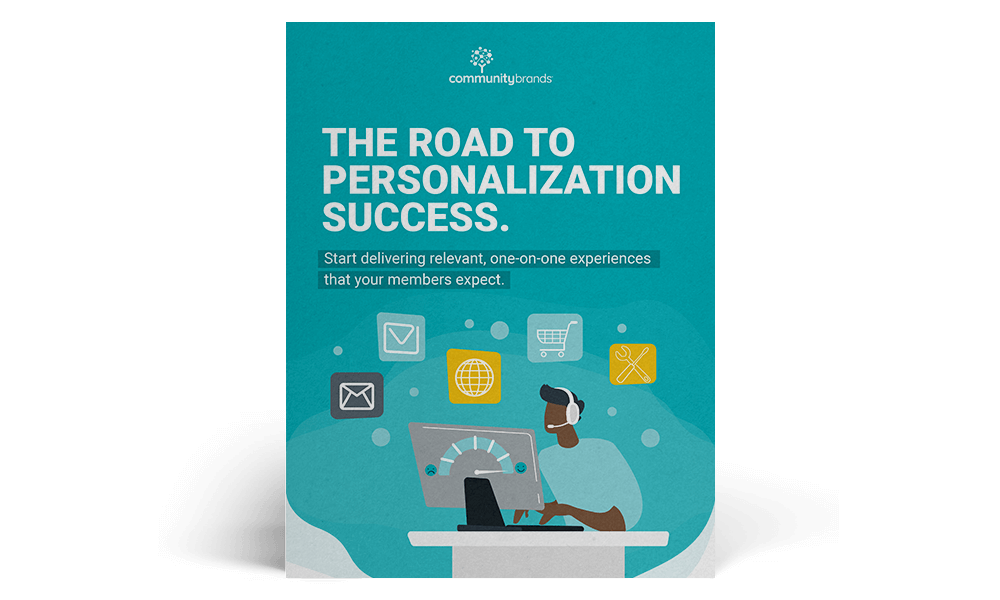 communitybrands

THE ROAD TO PERSONALIZATION SUCCESS.

Start delivering relevant, one-on-one experiences that your members expect.