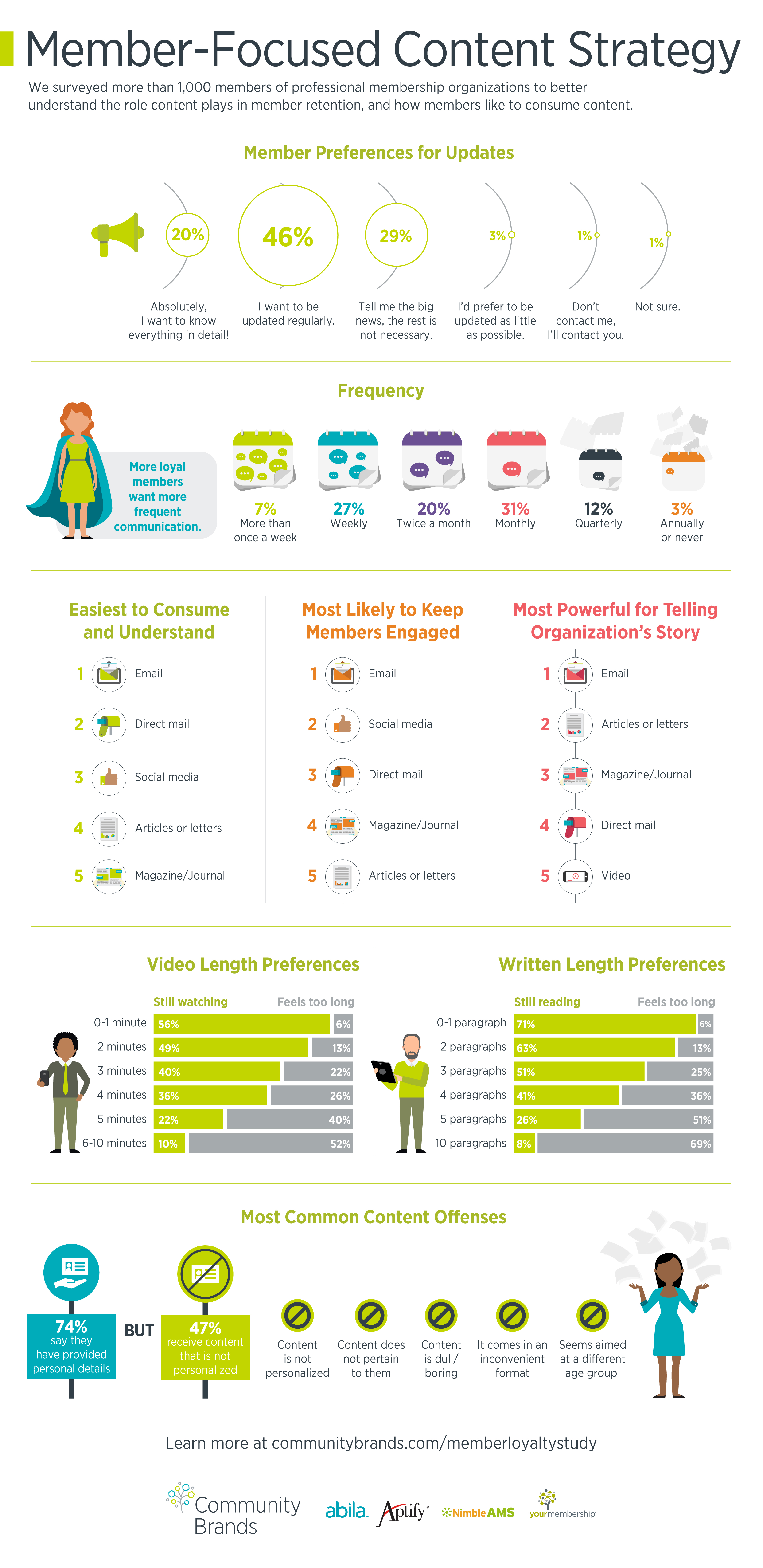 Member-Focused Content Strategy

We surveyed more than 1,000 members of professional membership organizations to better understand the role content plays in member retention, and how members like to consume content.

Member Preferences for Updates

20%
Absolutely, I want to know everything in detail!

46%
I want to be updated regularly.

29%
Tell me the big news, the rest is not necessary.

3%
I'd prefer to be updated as little as possible.

1%
Don't contact me, I'll contact you.

1%
Not sure.

Frequency

More loyal members want more frequent communication.

7%
More than once a week

27%
Weekly

20%
Twice a month

31%
Monthly

12%
Quarterly

3%
Annually or never

Easiest to Consume and Understand
1 Email
2 Direct mail
3 Social media
4 Articles or letters
5 Magazine/Journal

Most Likely to Keep Members Engaged
1 Email
2 Social media
3 Direct mail
4 Magazine/Journal
5 Articles or letters

Most Powerful for Telling Organization's Story
1 Email
2 Articles or letters
3 Magazine/Journal
4 Direct mail
5 Video

Video Length Preferences

| | Still watching | Feels too long |
|---|---|---|
| 0-1 minute | 56% | 6% |
| 2 minutes | 49% | 13% |
| 3 minutes | 40% | 22% |
| 4 minutes | 36% | 26% |
| 5 minutes | 22% | 40% |
| 6-10 minutes | 10% | 52% |

Written Length Preferences

| | Still reading | Feels too long |
|---|---|---|
| 0-1 paragraph | 71% | 6% |
| 2 paragraphs | 63% | 13% |
| 3 paragraphs | 51% | 25% |
| 4 paragraphs | 41% | 36% |
| 5 paragraphs | 26% | 51% |
| 10 paragraphs | 8% | 69% |

Most Common Content Offenses

74% say they have provided personal details

BUT

47% receive content that is not personalized

Content is not personalized

Content does not pertain to them

Content is dull/ boring

It comes in an inconvenient format

Seems aimed at a different age group

Learn more at communitybrands.com/memberloyaltystudy

Community Brands
abila
Aptify
NimbleAMS
yourmembership